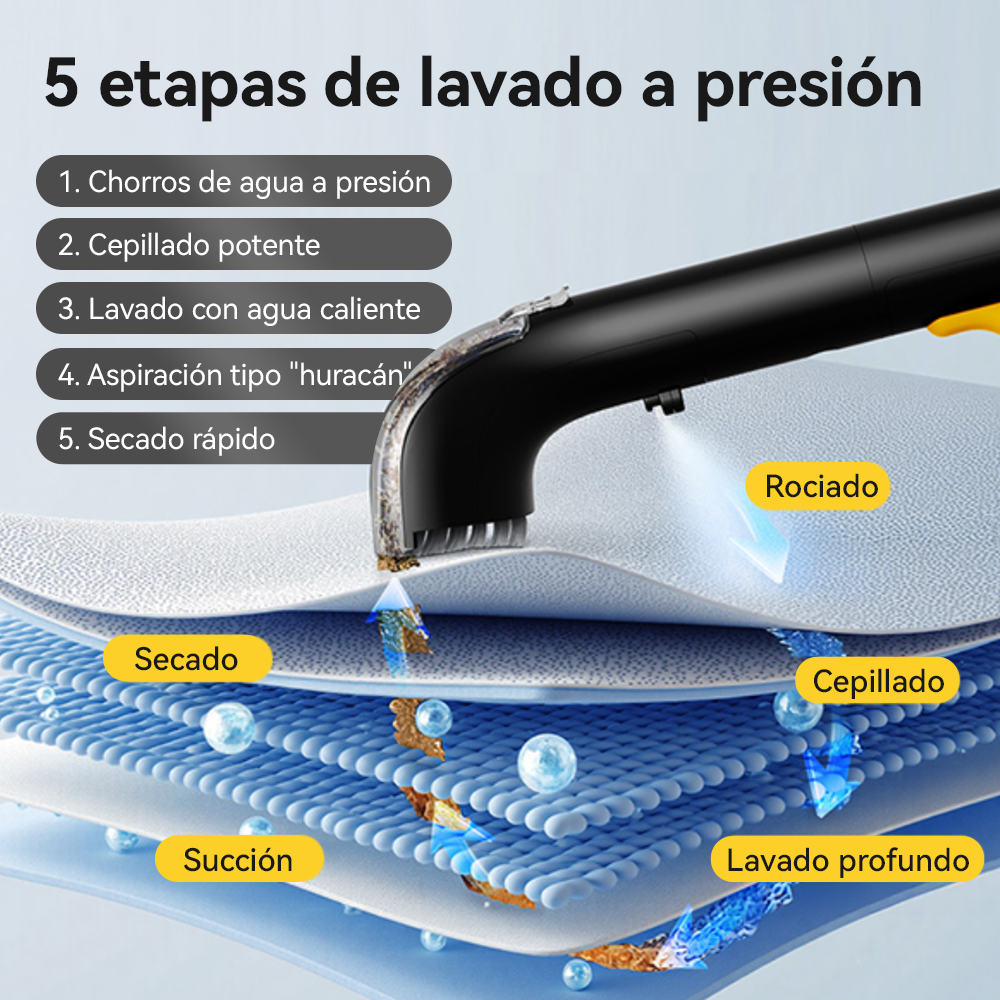 5 etapas de lavado a presión

1. Chorros de agua a presión

2. Cepillado potente

3. Lavado con agua caliente

4. Aspiración tipo "huracán"

5. Secado rápido

Rociado

Secado

Cepillado

Succión

Lavado profundo